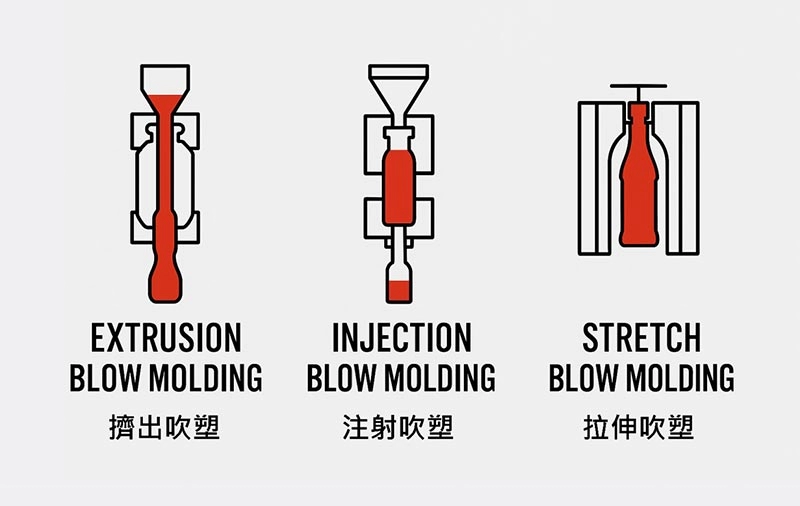 EXTRUSION BLOW MOLDING
擠出吹塑

INJECTION BLOW MOLDING
注射吹塑

STRETCH BLOW MOLDING
拉伸吹塑